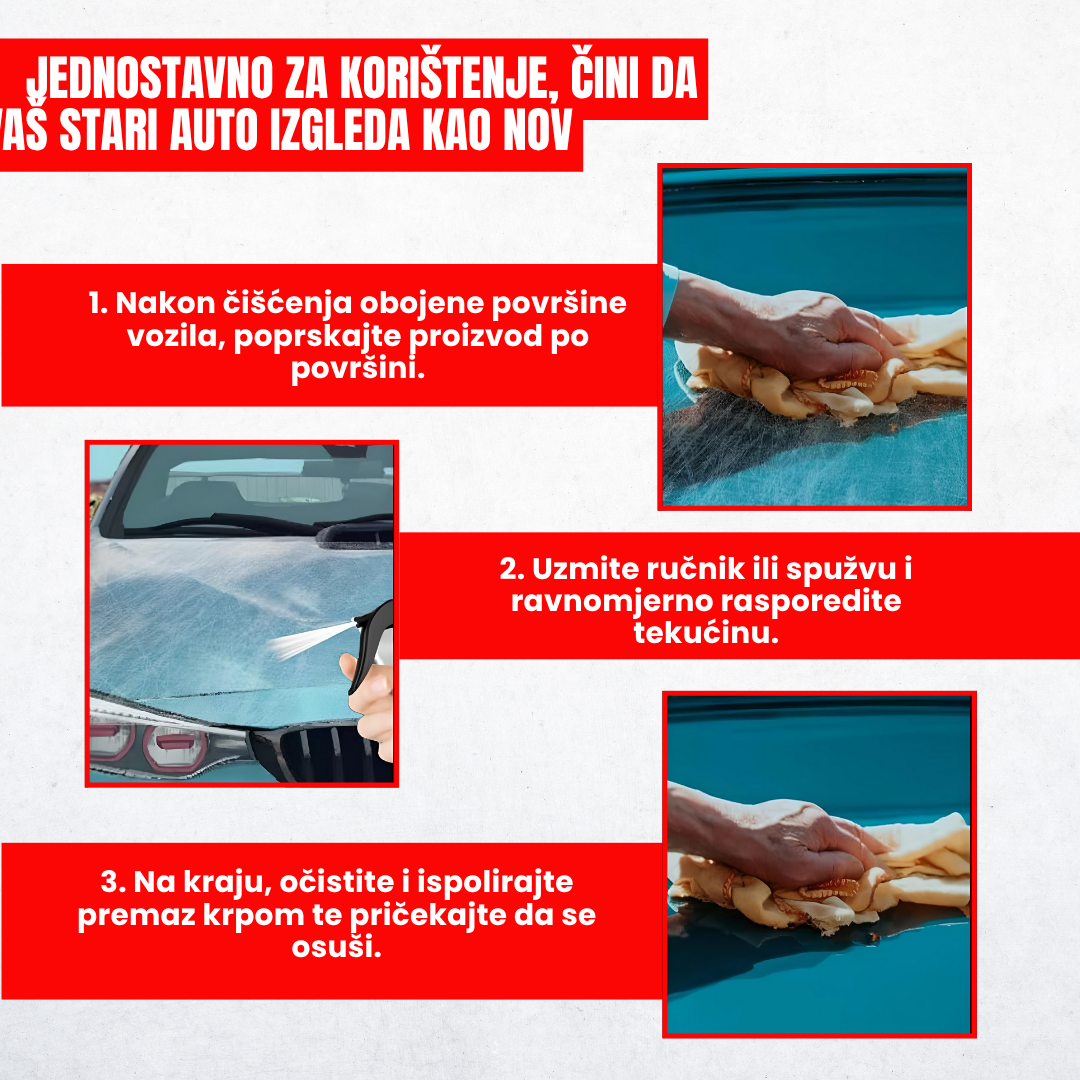 JEDNOSTAVNO ZA KORIŠTENJE, ČINI DA VAŠ STARI AUTO IZGLEDA KAO NOV

1. Nakon čišćenja obojene površine vozila, poprskajte proizvod po površini.

2. Uzmite ručnik ili spužvu i ravnomjerno rasporedite tekućinu.

3. Na kraju, očistite i ispolirajte premaz krpom te pričekajte da se osuši.