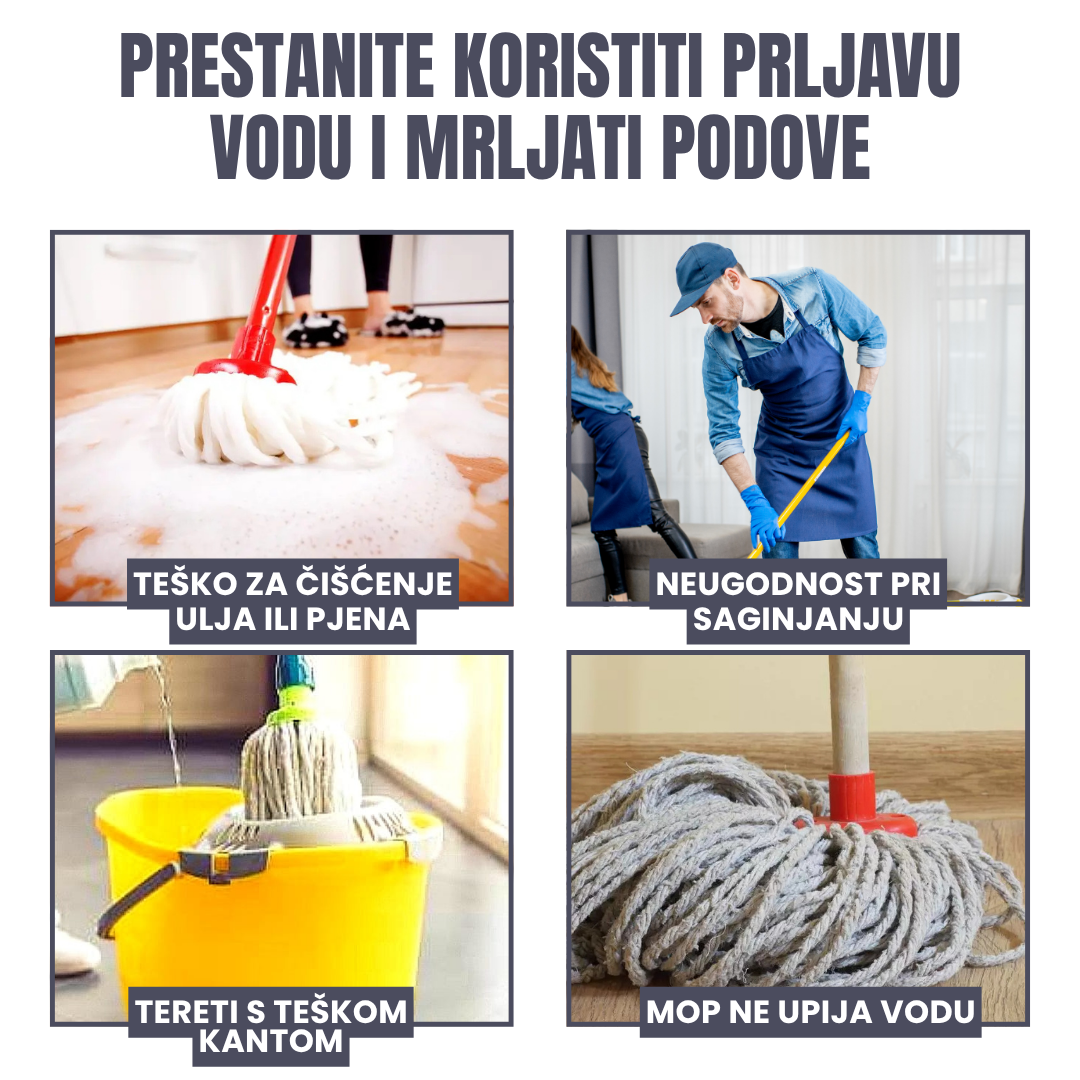 PRESTANITE KORISTITI PRLJAVU VODU I MRLJATI PODOVE

TEŠKO ZA ČIŠĆENJE ULJA ILI PJENA

NEUGODNOST PRI SAGINJANJU

TERETI S TEŠKOM KANTOM

MOP NE UPIJA VODU